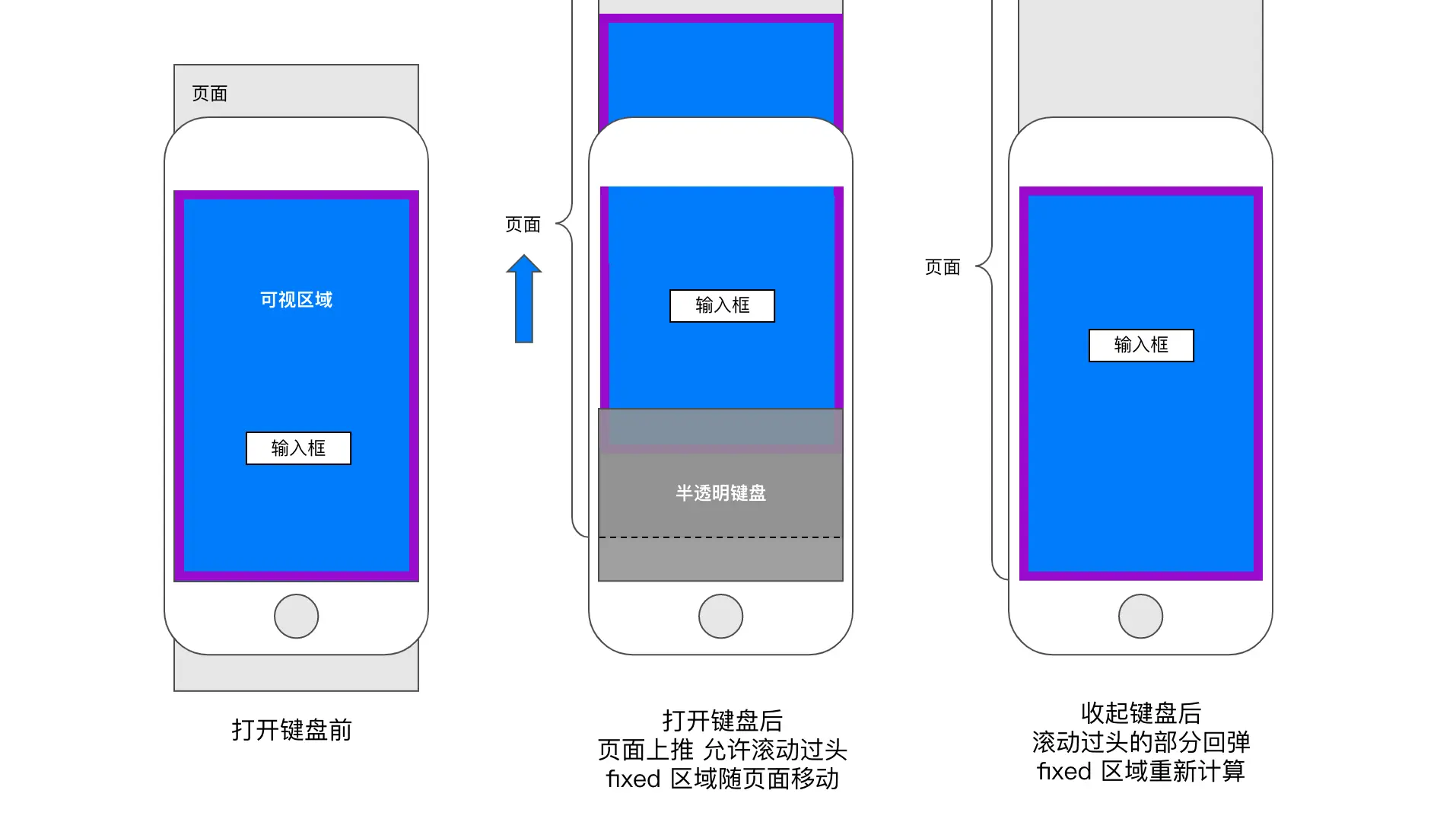 页面

可视区域

输入框

打开键盘前

页面

输入框

半透明键盘

打开键盘后
页面上推 允许滚动过头
fixed 区域随页面移动

页面

输入框

收起键盘后
滚动过头的部分回弹
fixed 区域重新计算